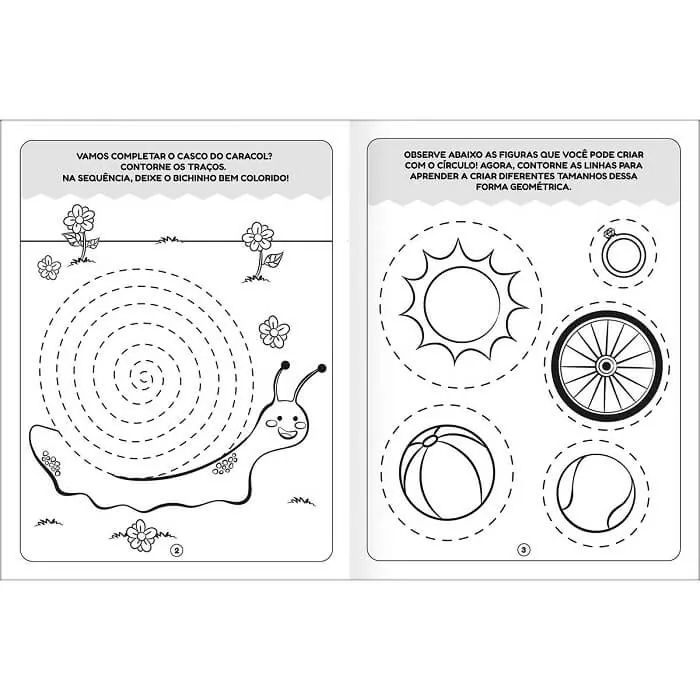 VAMOS COMPLETAR O CASCO DO CARACOL?
CONTORNE OS TRAÇOS.
NA SEQUÊNCIA, DEIXE O BICHINHO BEM COLORIDO!

2

OBSERVE ABAIXO AS FIGURAS QUE VOCÊ PODE CRIAR COM O CÍRCULO! AGORA, CONTORNE AS LINHAS PARA APRENDER A CRIAR DIFERENTES TAMANHOS DESSA FORMA GEOMÉTRICA.

3